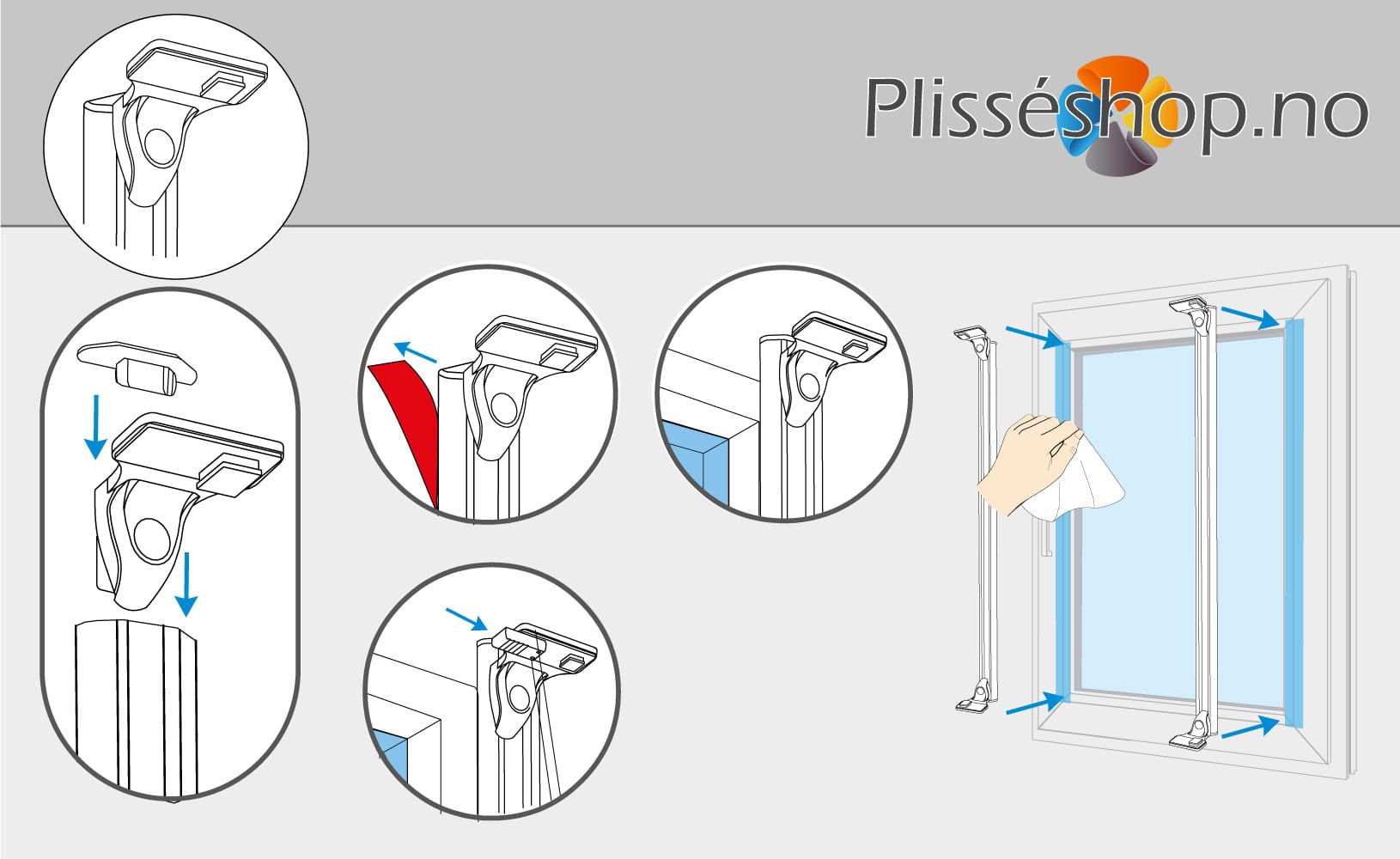 Plisséshop.no